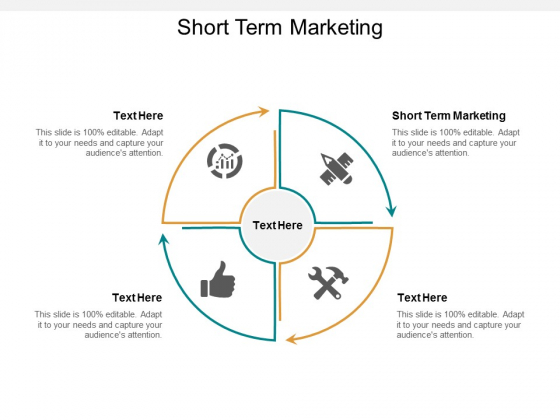 Short Term Marketing

Text Here
This slide is 100% editable. Adapt it to your needs and capture your audience's attention.

Short Term Marketing
This slide is 100% editable. Adapt it to your needs and capture your audience's attention.

Text Here

Text Here
This slide is 100% editable. Adapt it to your needs and capture your audience's attention.

Text Here
This slide is 100% editable. Adapt it to your needs and capture your audience's attention.