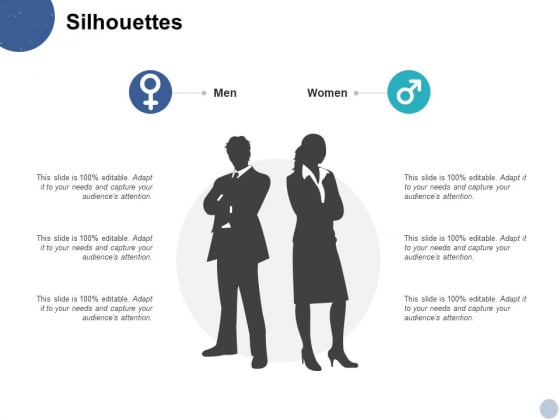 Silhouettes

Men

Women

This slide is 100% editable. Adapt it to your needs and capture your audience's attention.

This slide is 100% editable. Adapt it to your needs and capture your audience's attention.

This slide is 100% editable. Adapt it to your needs and capture your audience's attention.

This slide is 100% editable. Adapt it to your needs and capture your audience's attention.

This slide is 100% editable. Adapt it to your needs and capture your audience's attention.

This slide is 100% editable. Adapt it to your needs and capture your audience's attention.