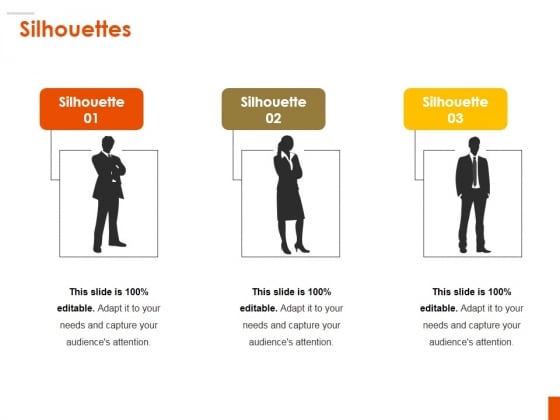 Silhouettes

Silhouette 01

This slide is 100% editable. Adapt it to your needs and capture your audience's attention.

Silhouette 02

This slide is 100% editable. Adapt it to your needs and capture your audience's attention.

Silhouette 03

This slide is 100% editable. Adapt it to your needs and capture your audience's attention.