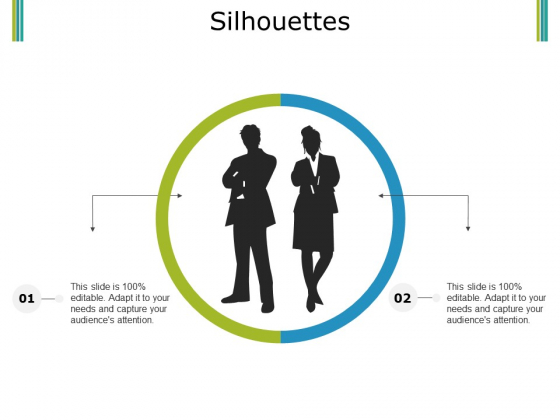 Silhouettes

01

This slide is 100% editable. Adapt it to your needs and capture your audience's attention.

02

This slide is 100% editable. Adapt it to your needs and capture your audience's attention.