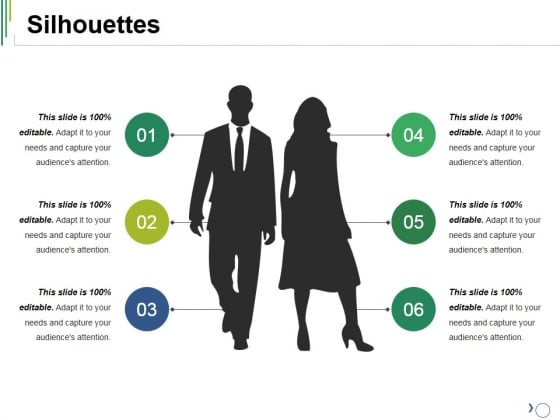 Silhouettes

This slide is 100% editable. Adapt it to your needs and capture your audience's attention.

01

This slide is 100% editable. Adapt it to your needs and capture your audience's attention.

02

This slide is 100% editable. Adapt it to your needs and capture your audience's attention.

03

04

This slide is 100% editable. Adapt it to your needs and capture your audience's attention.

05

This slide is 100% editable. Adapt it to your needs and capture your audience's attention.

06

This slide is 100% editable. Adapt it to your needs and capture your audience's attention.