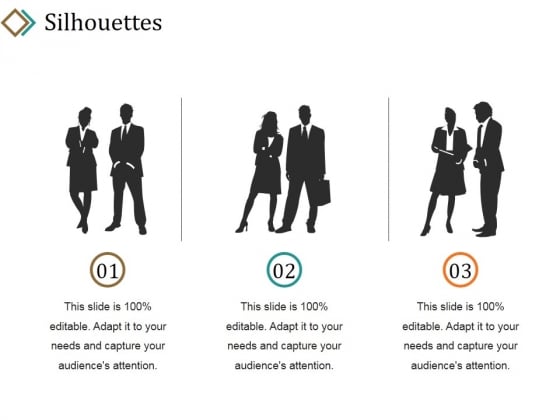 Silhouettes

01

This slide is 100% editable. Adapt it to your needs and capture your audience's attention.

02

This slide is 100% editable. Adapt it to your needs and capture your audience's attention.

03

This slide is 100% editable. Adapt it to your needs and capture your audience's attention.