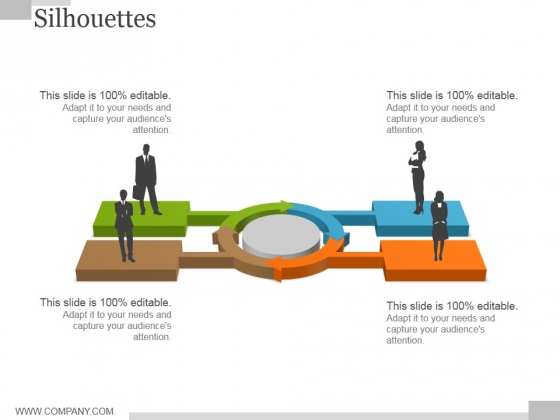 Silhouettes

This slide is 100% editable.
Adapt it to your needs and capture your audience's attention.

This slide is 100% editable.
Adapt it to your needs and capture your audience's attention.

This slide is 100% editable.
Adapt it to your needs and capture your audience's attention.

This slide is 100% editable.
Adapt it to your needs and capture your audience's attention.

WWW.COMPANY.COM