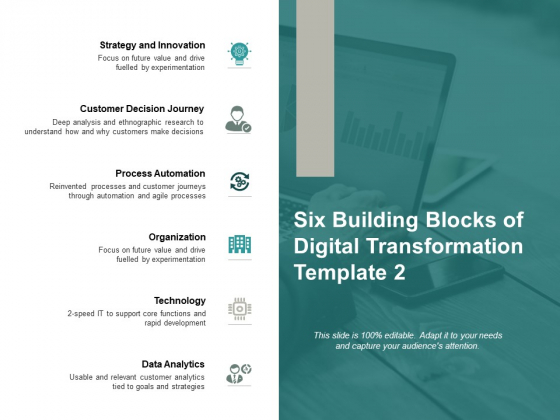 Strategy and Innovation
Focus on future value and drive fuelled by experimentation

Customer Decision Journey
Deep analysis and ethnographic research to understand how and why customers make decisions

Process Automation
Reinvented processes and customer journeys through automation and agile processes

Organization
Focus on future value and drive fuelled by experimentation

Technology
2-speed IT to support core functions and rapid development

Data Analytics
Usable and relevant customer analytics tied to goals and strategies

Six Building Blocks of Digital Transformation Template 2

This slide is 100% editable. Adapt it to your needs and capture your audience's attention.