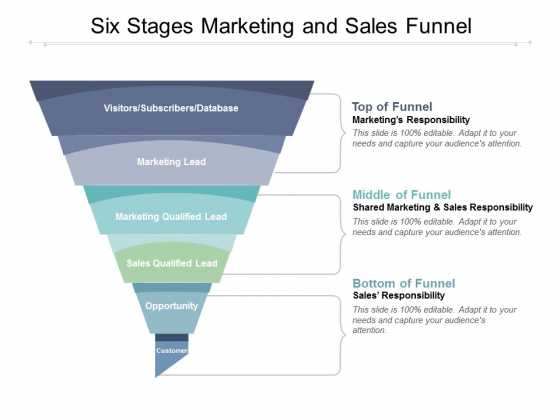 Six Stages Marketing and Sales Funnel

Visitors/Subscribers/Database

Marketing Lead

Marketing Qualified Lead

Sales Qualified Lead

Opportunity

Customer

Top of Funnel
Marketing's Responsibility
This slide is 100% editable. Adapt it to your needs and capture your audience's attention.

Middle of Funnel
Shared Marketing & Sales Responsibility
This slide is 100% editable. Adapt it to your needs and capture your audience's attention.

Bottom of Funnel
Sales' Responsibility
This slide is 100% editable. Adapt it to your needs and capture your audience's attention.