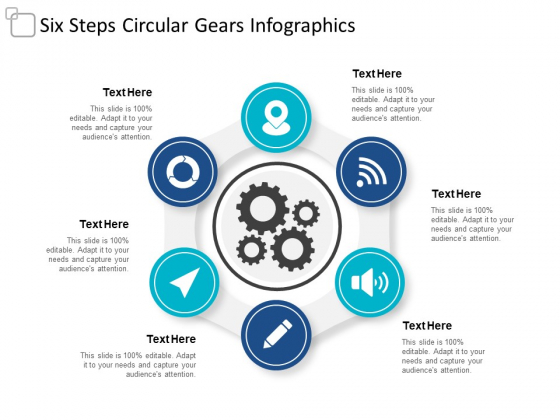 Six Steps Circular Gears Infographics

Text Here
This slide is 100% editable. Adapt it to your needs and capture your audience's attention.

Text Here
This slide is 100% editable. Adapt it to your needs and capture your audience's attention.

Text Here
This slide is 100% editable. Adapt it to your needs and capture your audience's attention.

Text Here
This slide is 100% editable. Adapt it to your needs and capture your audience's attention.

Text Here
This slide is 100% editable. Adapt it to your needs and capture your audience's attention.

Text Here
This slide is 100% editable. Adapt it to your needs and capture your audience's attention.