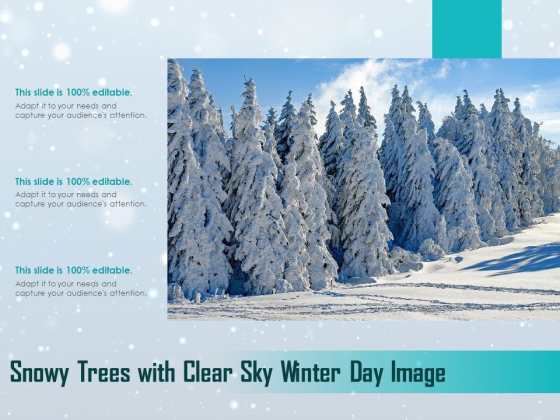 This slide is 100% editable.
Adapt it to your needs and capture your audience's attention.

This slide is 100% editable.
Adapt it to your needs and capture your audience's attention.

This slide is 100% editable.
Adapt it to your needs and capture your audience's attention.

Snowy Trees with Clear Sky Winter Day Image