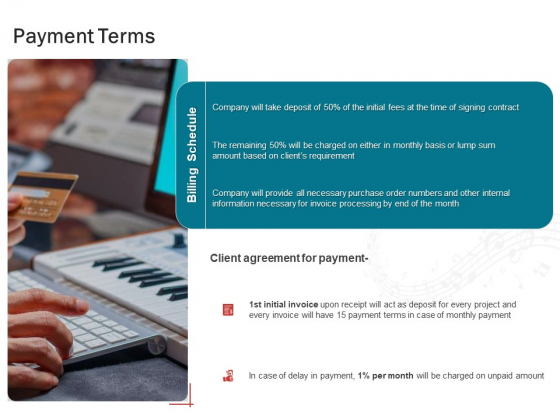 Payment Terms

Billing Schedule

Company will take deposit of 50% of the initial fees at the time of signing contract

The remaining 50% will be charged on either in monthly basis or lump sum amount based on client's requirement

Company will provide all necessary purchase order numbers and other internal information necessary for invoice processing by end of the month

Client agreement for payment-

1st initial invoice upon receipt will act as deposit for every project and every invoice will have 15 payment terms in case of monthly payment

In case of delay in payment, 1% per month will be charged on unpaid amount