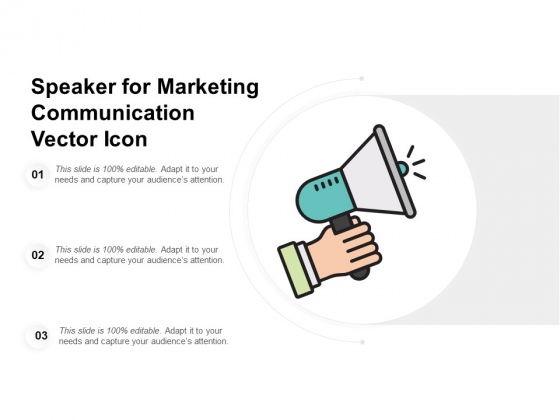 Speaker for Marketing Communication Vector Icon

01 This slide is 100% editable. Adapt it to your needs and capture your audience's attention.

02 This slide is 100% editable. Adapt it to your needs and capture your audience's attention.

03 This slide is 100% editable. Adapt it to your needs and capture your audience's attention.