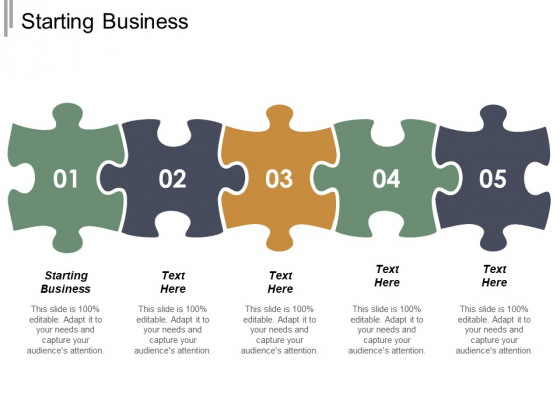 Starting Business

01

02

03

04

05

Starting Business

This slide is 100% editable. Adapt it to your needs and capture your audience's attention.

Text Here

This slide is 100% editable. Adapt it to your needs and capture your audience's attention.

Text Here

This slide is 100% editable. Adapt it to your needs and capture your audience's attention.

Text Here

This slide is 100% editable. Adapt it to your needs and capture your audience's attention.

Text Here

This slide is 100% editable. Adapt it to your needs and capture your audience's attention.