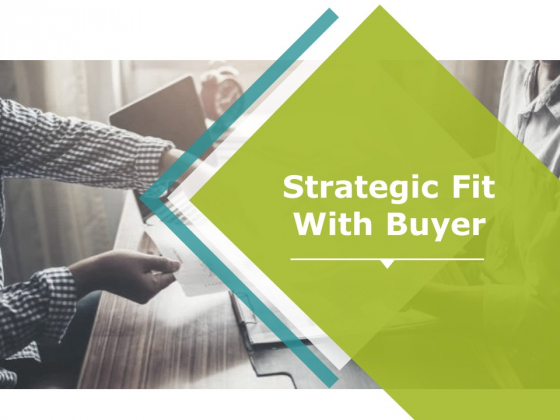 Strategic Fit With Buyer