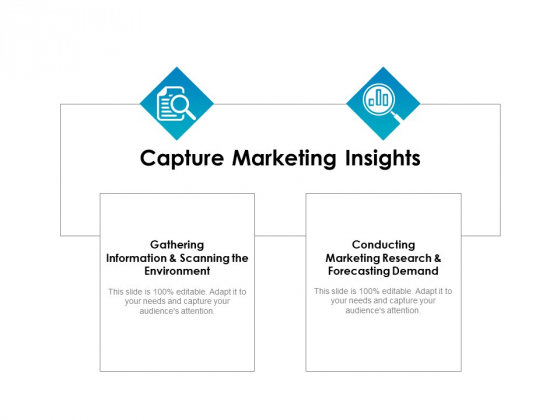 Capture Marketing Insights

Gathering Information & Scanning the Environment

This slide is 100% editable. Adapt it to your needs and capture your audience's attention.

Conducting Marketing Research & Forecasting Demand

This slide is 100% editable. Adapt it to your needs and capture your audience's attention.