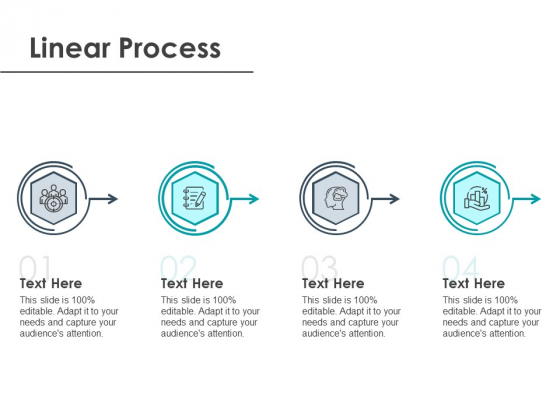 Linear Process

01

Text Here

This slide is 100% editable. Adapt it to your needs and capture your audience's attention.

02

Text Here

This slide is 100% editable. Adapt it to your needs and capture your audience's attention.

03

Text Here

This slide is 100% editable. Adapt it to your needs and capture your audience's attention.

04

Text Here

This slide is 100% editable. Adapt it to your needs and capture your audience's attention.