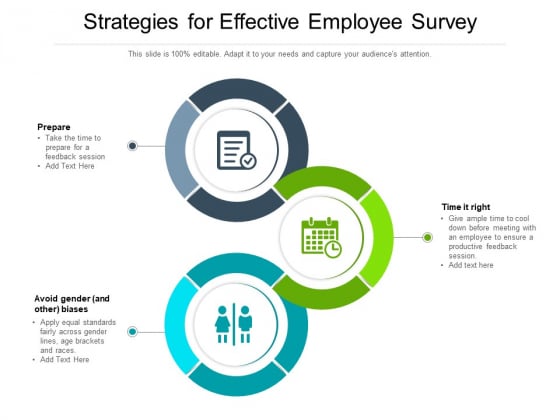 Strategies for Effective Employee Survey

This slide is 100% editable. Adapt it to your needs and capture your audience's attention.

Prepare
• Take the time to prepare for a feedback session
• Add Text Here

Time it right
• Give ample time to cool down before meeting with an employee to ensure a productive feedback session.
• Add text here

Avoid gender (and other) biases
• Apply equal standards fairly across gender lines, age brackets and races.
• Add Text Here