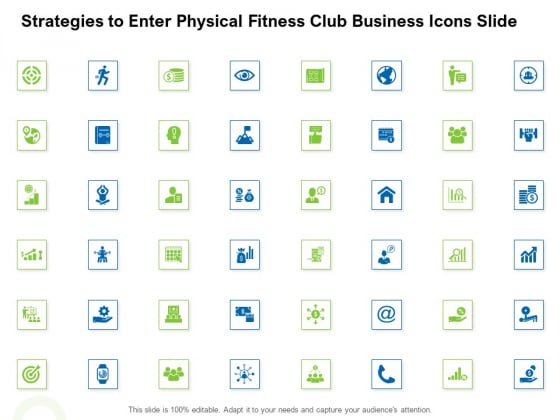 Strategies to Enter Physical Fitness Club Business Icons Slide

This slide is 100% editable. Adapt it to your needs and capture your audience's attention.