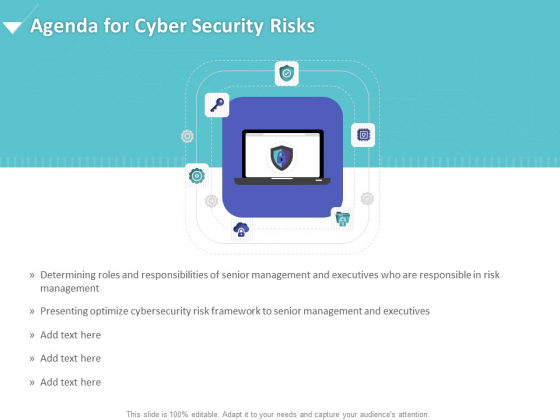 Agenda for Cyber Security Risks

» Determining roles and responsibilities of senior management and executives who are responsible in risk management

» Presenting optimize cybersecurity risk framework to senior management and executives

» Add text here

» Add text here

» Add text here

This slide is 100% editable. Adapt it to your needs and capture your audience's attention.