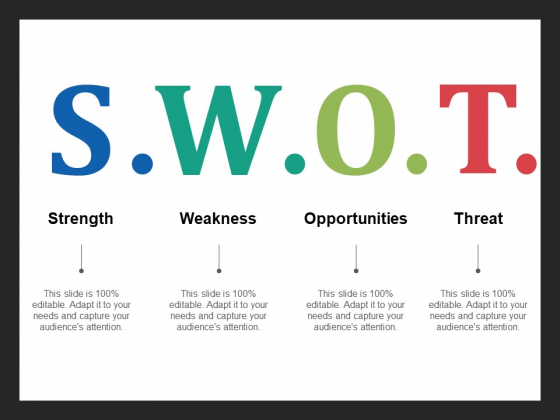 S.W.O.T.

Strength

This slide is 100% editable. Adapt it to your needs and capture your audience's attention.

Weakness

This slide is 100% editable. Adapt it to your needs and capture your audience's attention.

Opportunities

This slide is 100% editable. Adapt it to your needs and capture your audience's attention.

Threat

This slide is 100% editable. Adapt it to your needs and capture your audience's attention.