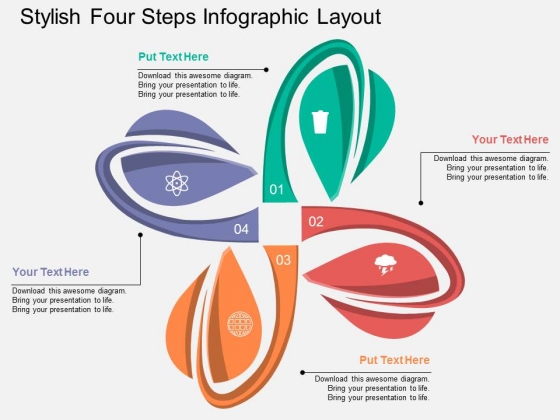 Stylish Four Steps Infographic Layout

Put Text Here
Download this awesome diagram.
Bring your presentation to life.
Bring your presentation to life.

Your Text Here
Download this awesome diagram.
Bring your presentation to life.
Bring your presentation to life.

01

02

03

04

Your Text Here
Download this awesome diagram.
Bring your presentation to life.
Bring your presentation to life.

Put Text Here
Download this awesome diagram.
Bring your presentation to life.
Bring your presentation to life.