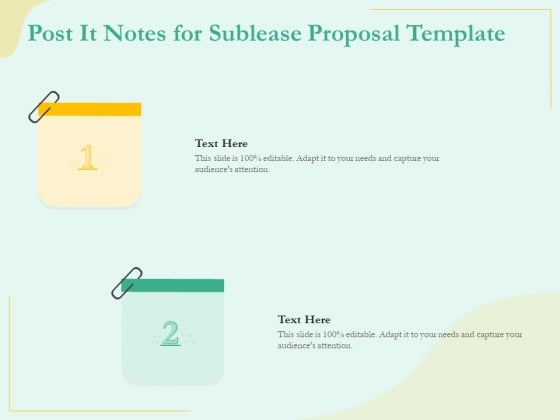 Post It Notes for Sublease Proposal Template

1

Text Here
This slide is 100% editable. Adapt it to your needs and capture your audience's attention.

2

Text Here
This slide is 100% editable. Adapt it to your needs and capture your audience's attention.