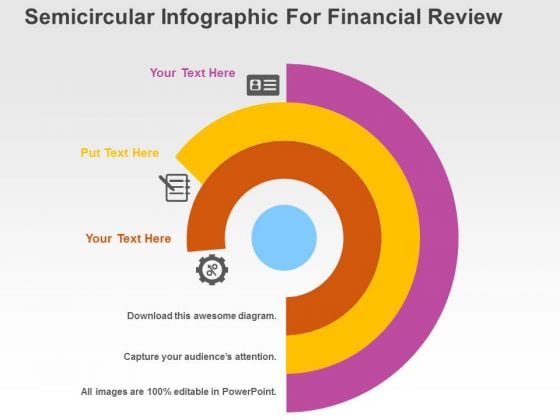 Semicircular Infographic For Financial Review

Your Text Here

Put Text Here

Your Text Here

Download this awesome diagram.

Capture your audience's attention.

All images are 100% editable in PowerPoint.