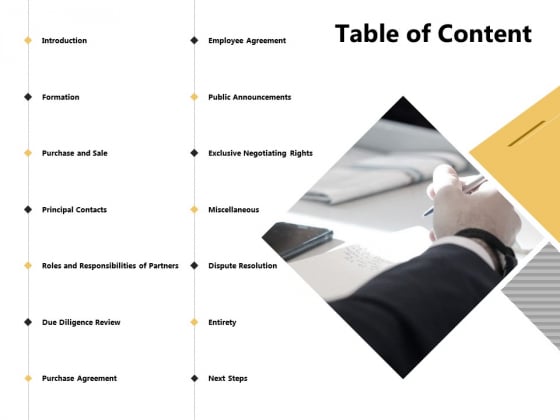 Table of Content

Introduction

Formation

Purchase and Sale

Principal Contacts

Roles and Responsibilities of Partners

Due Diligence Review

Purchase Agreement

Employee Agreement

Public Announcements

Exclusive Negotiating Rights

Miscellaneous

Dispute Resolution

Entirety

Next Steps