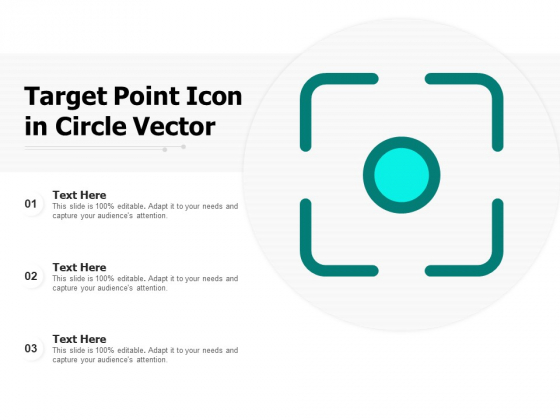 Target Point Icon in Circle Vector

01
Text Here
This slide is 100% editable. Adapt it to your needs and capture your audience's attention.

02
Text Here
This slide is 100% editable. Adapt it to your needs and capture your audience's attention.

03
Text Here
This slide is 100% editable. Adapt it to your needs and capture your audience's attention.