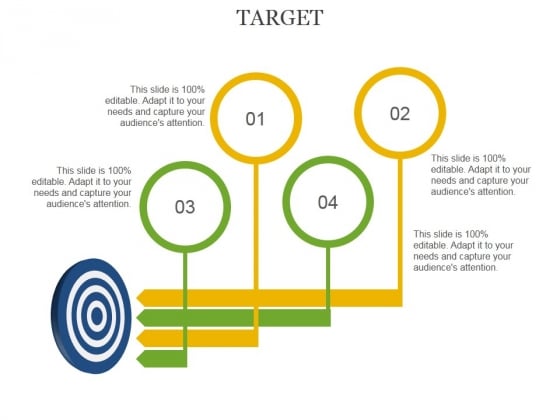 TARGET

This slide is 100% editable. Adapt it to your needs and capture your audience's attention.

01

02

This slide is 100% editable. Adapt it to your needs and capture your audience's attention.

This slide is 100% editable. Adapt it to your needs and capture your audience's attention.

03

04

This slide is 100% editable. Adapt it to your needs and capture your audience's attention.