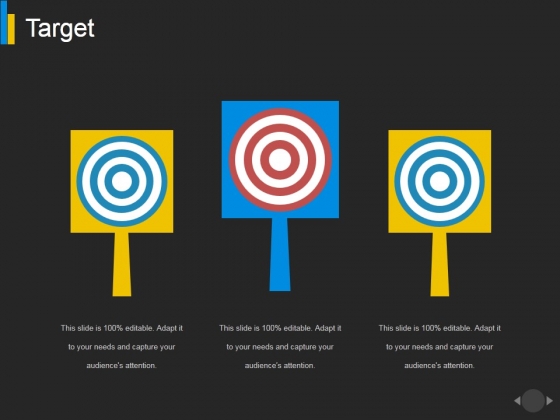 Target

This slide is 100% editable. Adapt it to your needs and capture your audience's attention.

This slide is 100% editable. Adapt it to your needs and capture your audience's attention.

This slide is 100% editable. Adapt it to your needs and capture your audience's attention.