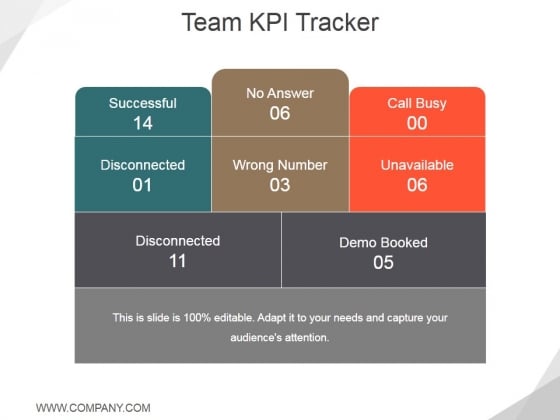 Team KPI Tracker

Successful
14

No Answer
06

Call Busy
00

Disconnected
01

Wrong Number
03

Unavailable
06

Disconnected
11

Demo Booked
05

This is slide is 100% editable. Adapt it to your needs and capture your audience's attention.

WWW.COMPANY.COM