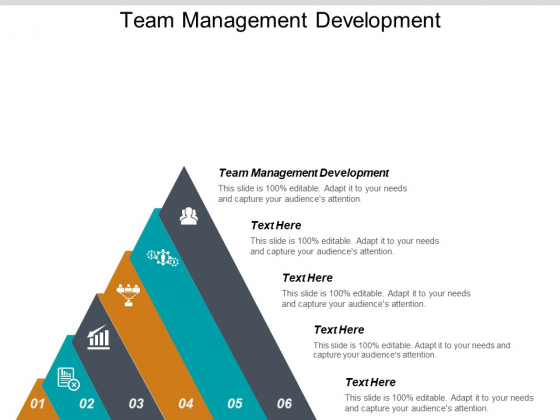 Team Management Development

Team Management Development
This slide is 100% editable. Adapt it to your needs and capture your audience's attention.

Text Here
This slide is 100% editable. Adapt it to your needs and capture your audience's attention.

Text Here
This slide is 100% editable. Adapt it to your needs and capture your audience's attention.

Text Here
This slide is 100% editable. Adapt it to your needs and capture your audience's attention.

Text Here
This slide is 100% editable. Adapt it to your needs and capture your audience's attention.

01 02 03 04 05 06