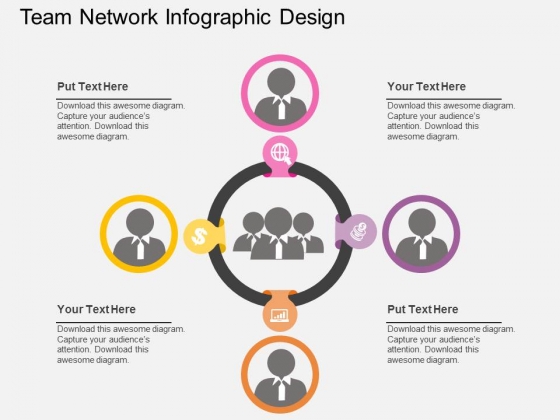 Team Network Infographic Design

Put Text Here

Download this awesome diagram. Capture your audience's attention. Download this awesome diagram.

Your Text Here

Download this awesome diagram. Capture your audience's attention. Download this awesome diagram.

Your Text Here

Download this awesome diagram. Capture your audience's attention. Download this awesome diagram.

Put Text Here

Download this awesome diagram. Capture your audience's attention. Download this awesome diagram.