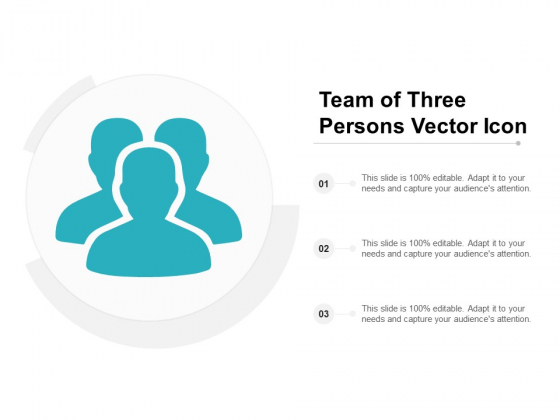 Team of Three Persons Vector Icon

01
This slide is 100% editable. Adapt it to your needs and capture your audience's attention.

02
This slide is 100% editable. Adapt it to your needs and capture your audience's attention.

03
This slide is 100% editable. Adapt it to your needs and capture your audience's attention.