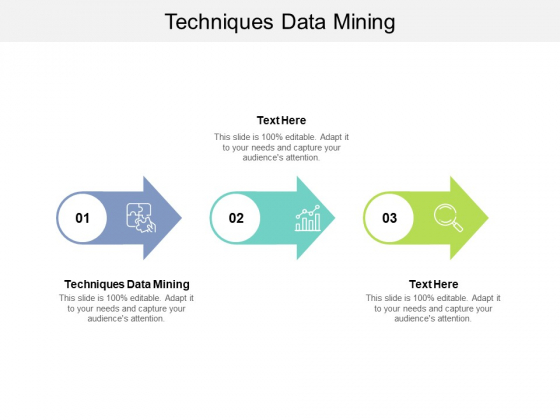 Techniques Data Mining

Text Here
This slide is 100% editable. Adapt it to your needs and capture your audience's attention.

01

02

03

Techniques Data Mining
This slide is 100% editable. Adapt it to your needs and capture your audience's attention.

Text Here
This slide is 100% editable. Adapt it to your needs and capture your audience's attention.