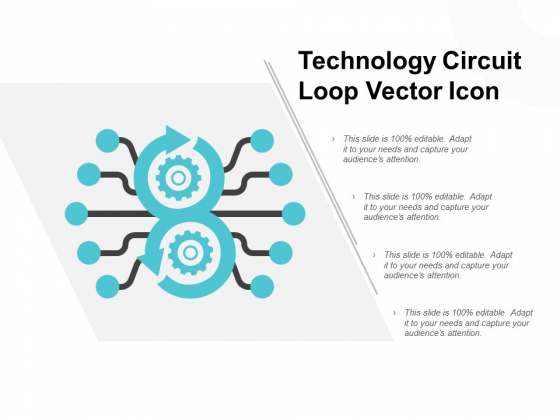 Technology Circuit Loop Vector Icon

› This slide is 100% editable. Adapt it to your needs and capture your audience's attention.

› This slide is 100% editable. Adapt it to your needs and capture your audience's attention.

› This slide is 100% editable. Adapt it to your needs and capture your audience's attention.

› This slide is 100% editable. Adapt it to your needs and capture your audience's attention.