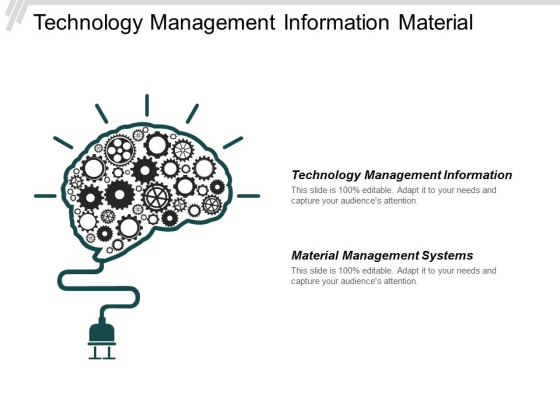 Technology Management Information Material

Technology Management Information
This slide is 100% editable. Adapt it to your needs and capture your audience's attention.

Material Management Systems
This slide is 100% editable. Adapt it to your needs and capture your audience's attention.