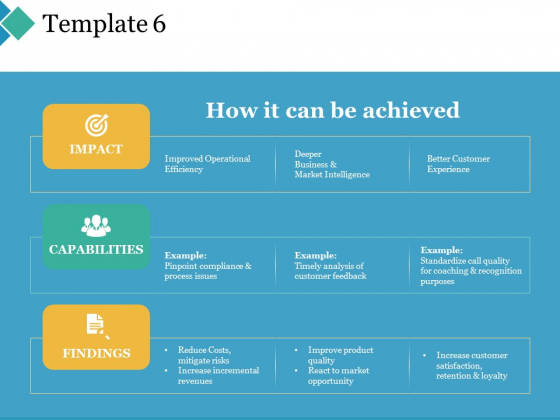 Template 6

How it can be achieved

IMPACT

Improved Operational Efficiency

Deeper Business & Market Intelligence

Better Customer Experience

CAPABILITIES

Example:
Pinpoint compliance & process issues

Example:
Timely analysis of customer feedback

Example:
Standardize call quality for coaching & recognition purposes

FINDINGS

• Reduce Costs, mitigate risks
• Increase incremental revenues

• Improve product quality
• React to market opportunity

• Increase customer satisfaction, retention & loyalty