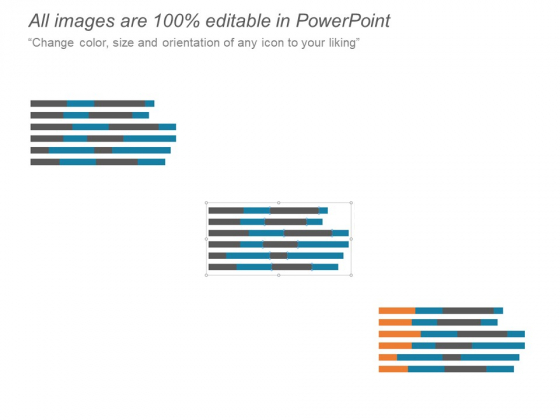 All images are 100% editable in PowerPoint
“Change color, size and orientation of any icon to your liking”