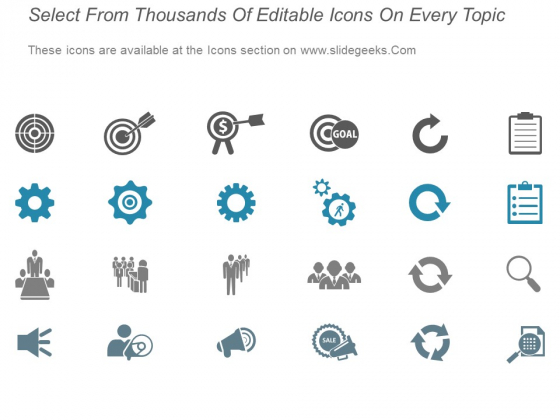 Select From Thousands Of Editable Icons On Every Topic

These icons are available at the Icons section on www.slidegeeks.Com

$
GOAL
SALE