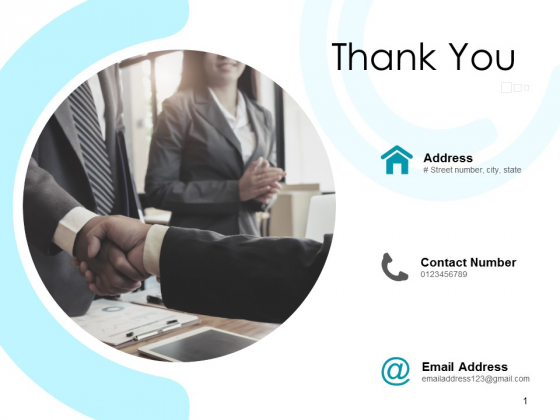 Thank You

Address
# Street number, city, state

Contact Number
0123456789

Email Address
emailaddress123@gmail.com

1