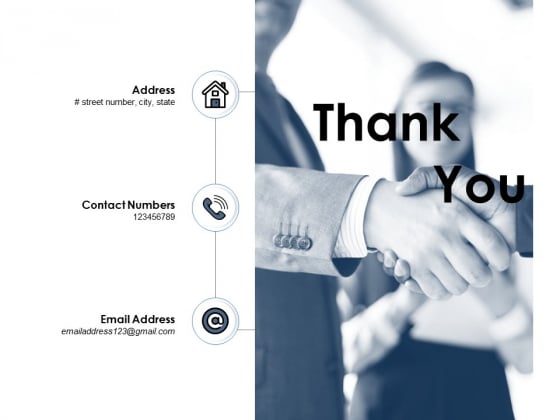 Address
# street number, city, state

Contact Numbers
123456789

Email Address
emailaddress123@gmail.com

Thank You