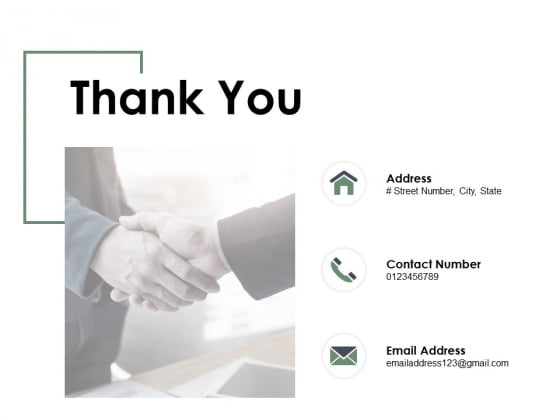 Thank You

Address
# Street Number, City, State

Contact Number
0123456789

Email Address
emailaddress123@gmail.com