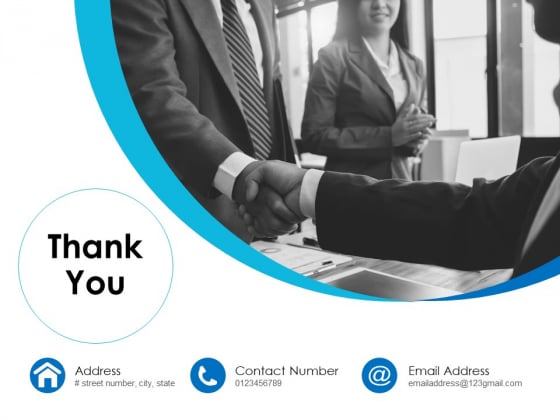 Thank You

Address
# street number, city, state

Contact Number
0123456789

Email Address
emailaddress@123gmail.com