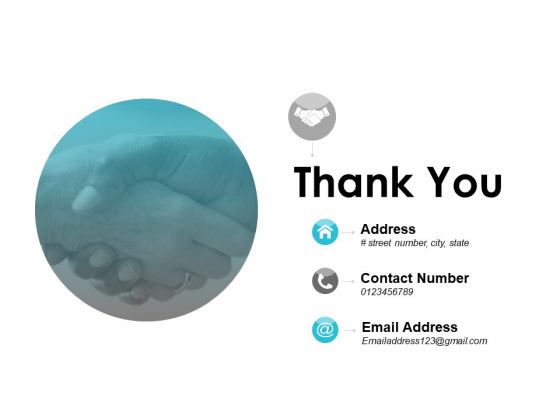 Thank You

Address
# street number, city, state

Contact Number
0123456789

Email Address
Emailaddress123@gmail.com