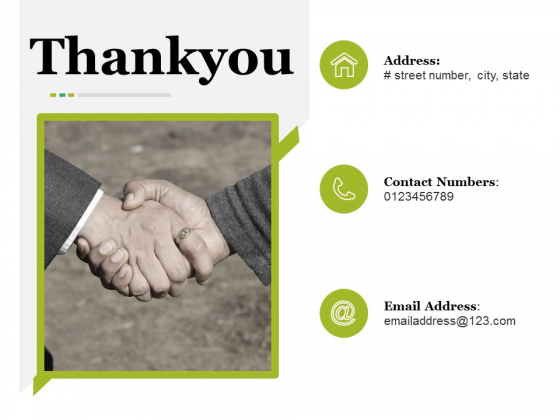 Thankyou

Address:
# street number, city, state

Contact Numbers:
0123456789

Email Address:
emailaddress@123.com