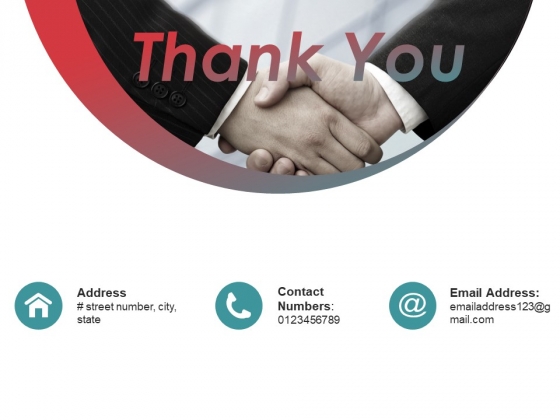 Thank You

Address
# street number, city, state

Contact Numbers:
0123456789

Email Address:
emailaddress123@gmail.com