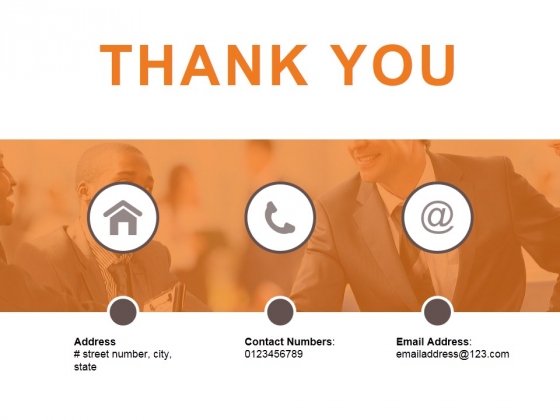 THANK YOU

@

Address
# street number, city, state

Contact Numbers:
0123456789

Email Address:
emailaddress@123.com