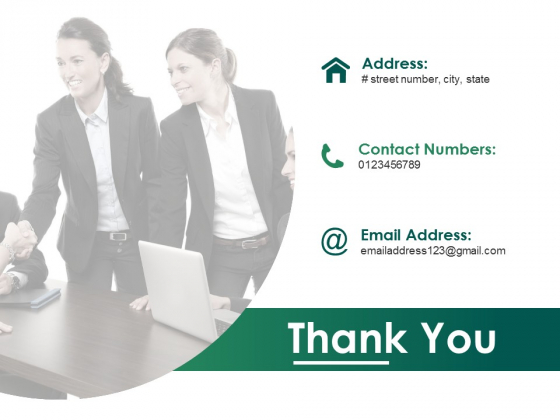 Address:
# street number, city, state

Contact Numbers:
0123456789

Email Address:
emailaddress123@gmail.com

Thank You