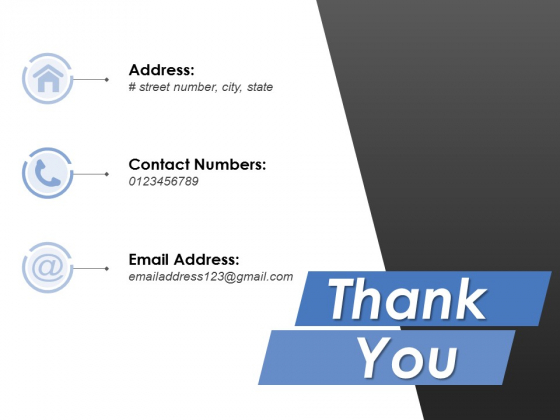 Address:
# street number, city, state

Contact Numbers:
0123456789

Email Address:
emailaddress123@gmail.com

Thank
You