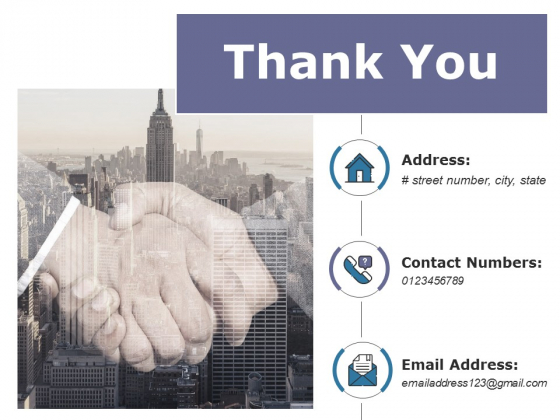 Thank You

Address:
# street number, city, state

Contact Numbers:
0123456789

Email Address:
emailaddress123@gmail.com