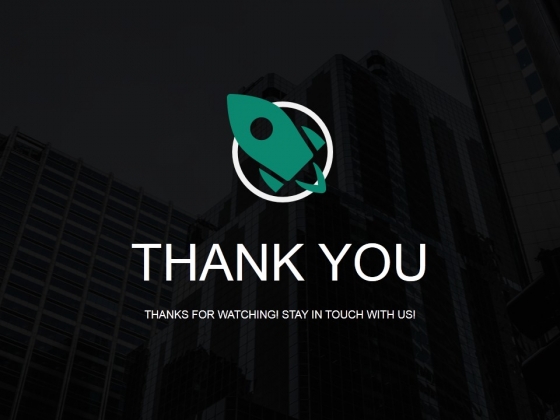 THANK YOU

THANKS FOR WATCHING! STAY IN TOUCH WITH US!